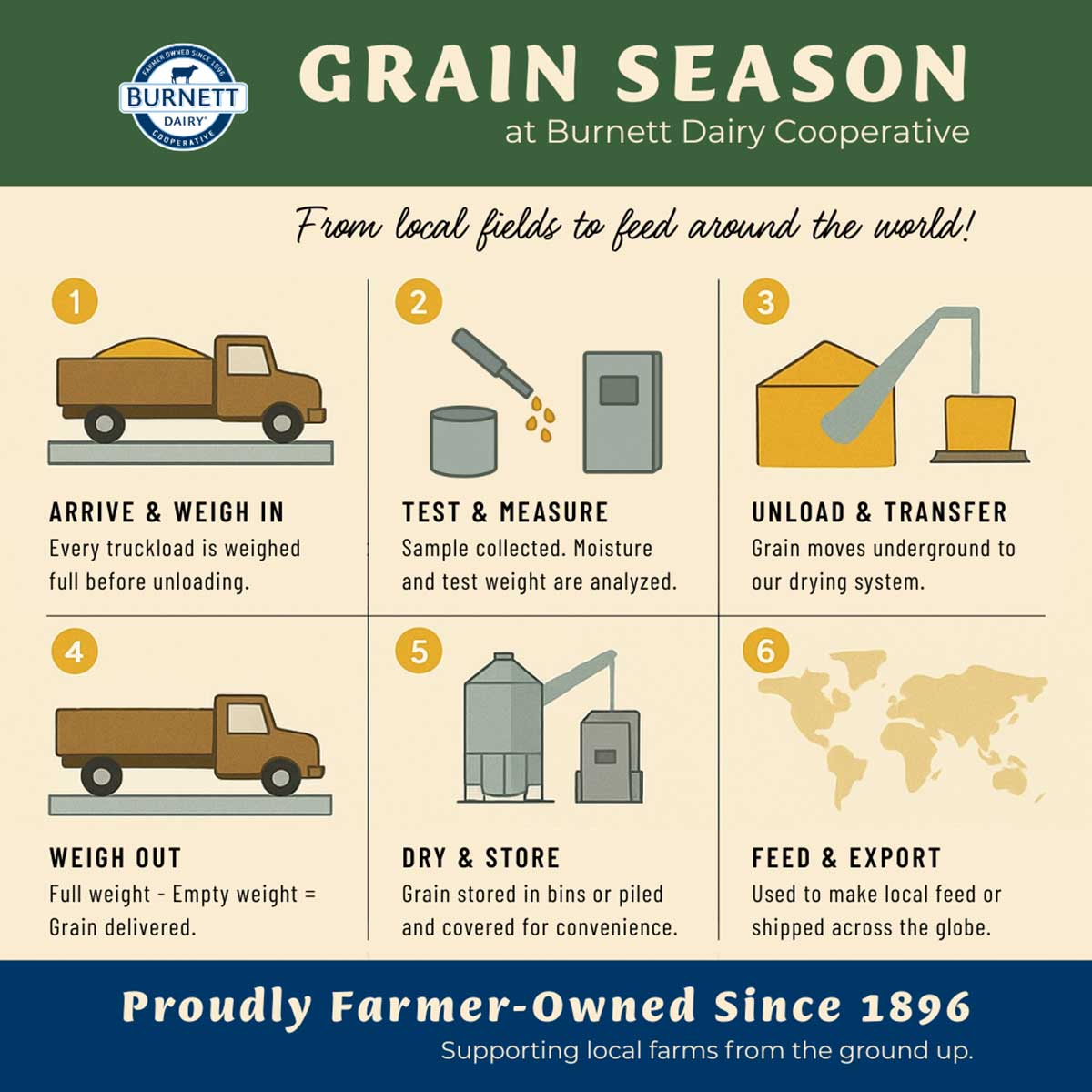 FARMER OWNED SINCE 1896
BURNETT
DAIRY®
COOPERATIVE

GRAIN SEASON
at Burnett Dairy Cooperative

From local fields to feed around the world!

1

ARRIVE & WEIGH IN
Every truckload is weighed full before unloading.

2

TEST & MEASURE
Sample collected. Moisture and test weight are analyzed.

3

UNLOAD & TRANSFER
Grain moves underground to our drying system.

4

WEIGH OUT
Full weight - Empty weight = Grain delivered.

5

DRY & STORE
Grain stored in bins or piled and covered for convenience.

6

FEED & EXPORT
Used to make local feed or shipped across the globe.

Proudly Farmer-Owned Since 1896
Supporting local farms from the ground up.